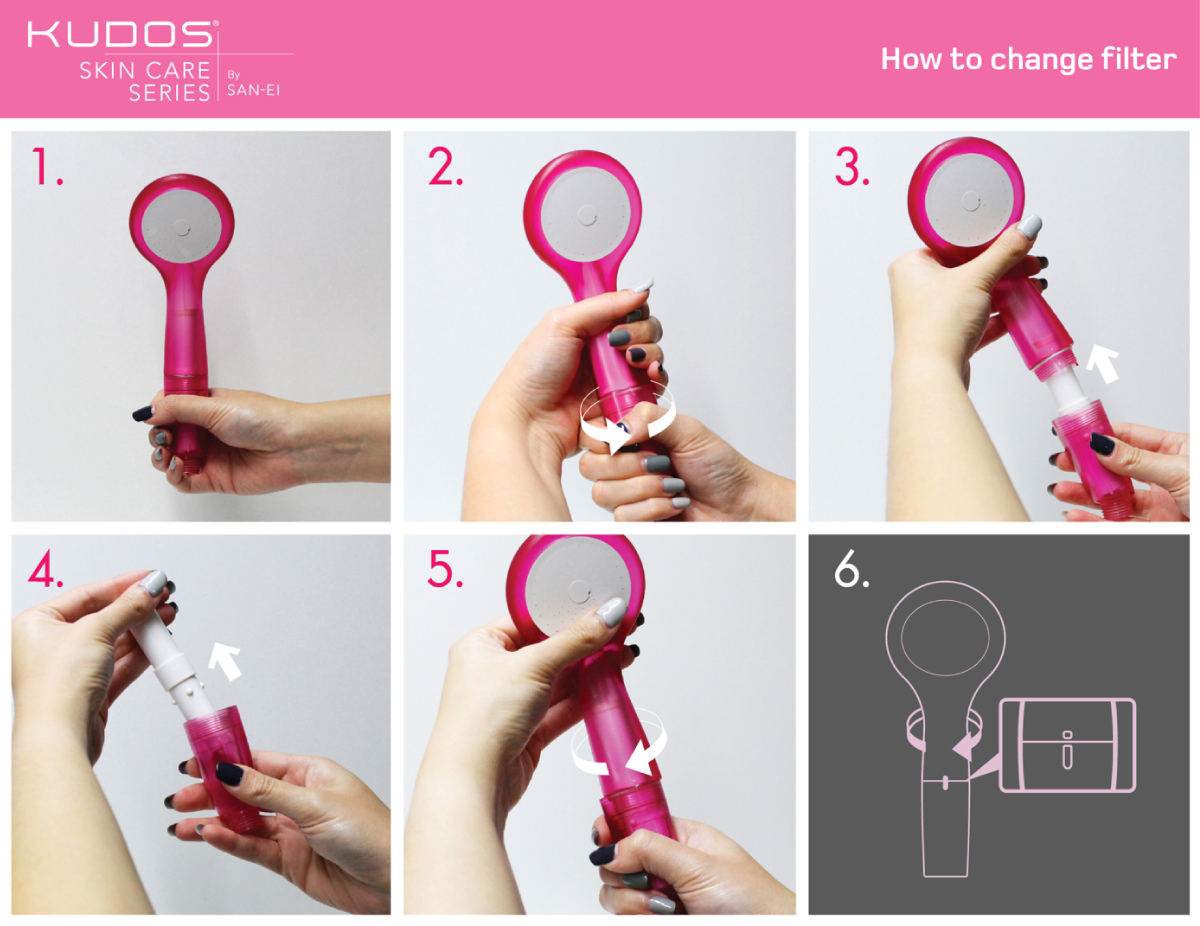 KUDOS®
SKIN CARE SERIES By SAN-EI

How to change filter

1.

2.

3.

4.

5.

6.