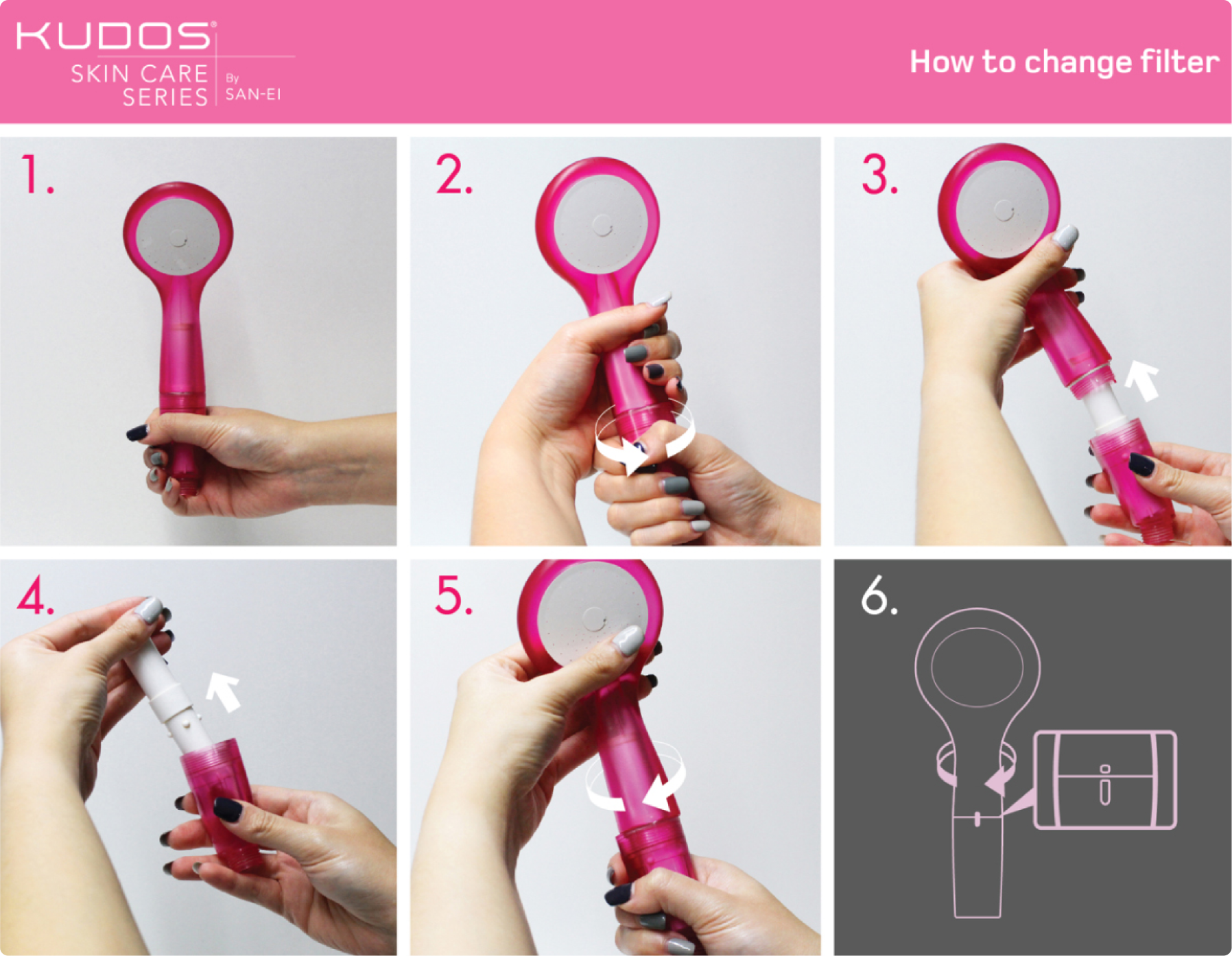 KUDOS®
SKIN CARE SERIES
By SAN-EI

How to change filter

1.

2.

3.

4.

5.

6.